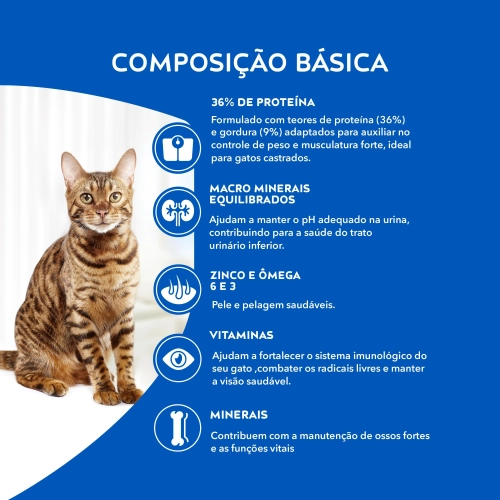 COMPOSIÇÃO BÁSICA

36% DE PROTEÍNA

Formulado com teores de proteína (36%) e gordura (9%) adaptados para auxiliar no controle de peso e musculatura forte, ideal para gatos castrados.

MACRO MINERAIS EQUILIBRADOS

Ajudam a manter o pH adequado na urina, contribuindo para a saúde do trato urinário inferior.

ZINCO E ÔMEGA 6 E 3

Pele e pelagem saudáveis.

VITAMINAS

Ajudam a fortalecer o sistema imunológico do seu gato ,combater os radicais livres e manter a visão saudável.

MINERAIS

Contribuem com a manutenção de ossos fortes e as funções vitais